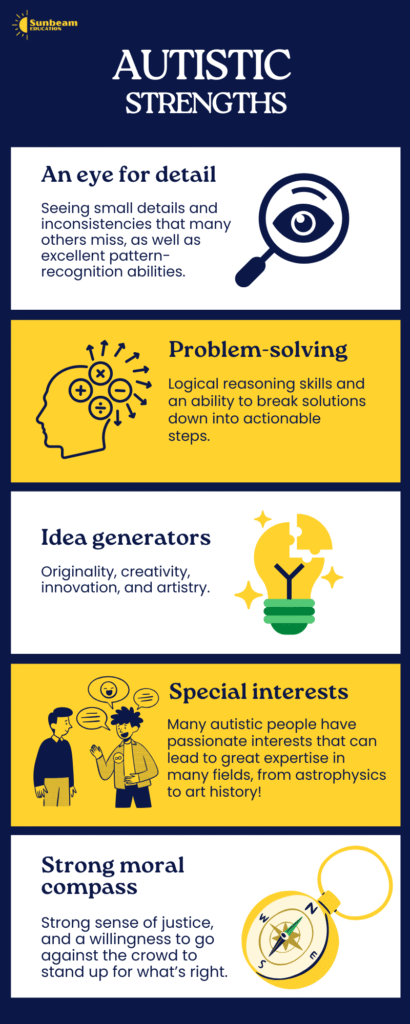 Sunbeam EDUCATION

AUTISTIC STRENGTHS

An eye for detail

Seeing small details and inconsistencies that many others miss, as well as excellent pattern-recognition abilities.

Problem-solving

Logical reasoning skills and an ability to break solutions down into actionable steps.

Idea generators

Originality, creativity, innovation, and artistry.

Special interests

Many autistic people have passionate interests that can lead to great expertise in many fields, from astrophysics to art history!

Strong moral compass

Strong sense of justice, and a willingness to go against the crowd to stand up for what's right.

N E S W